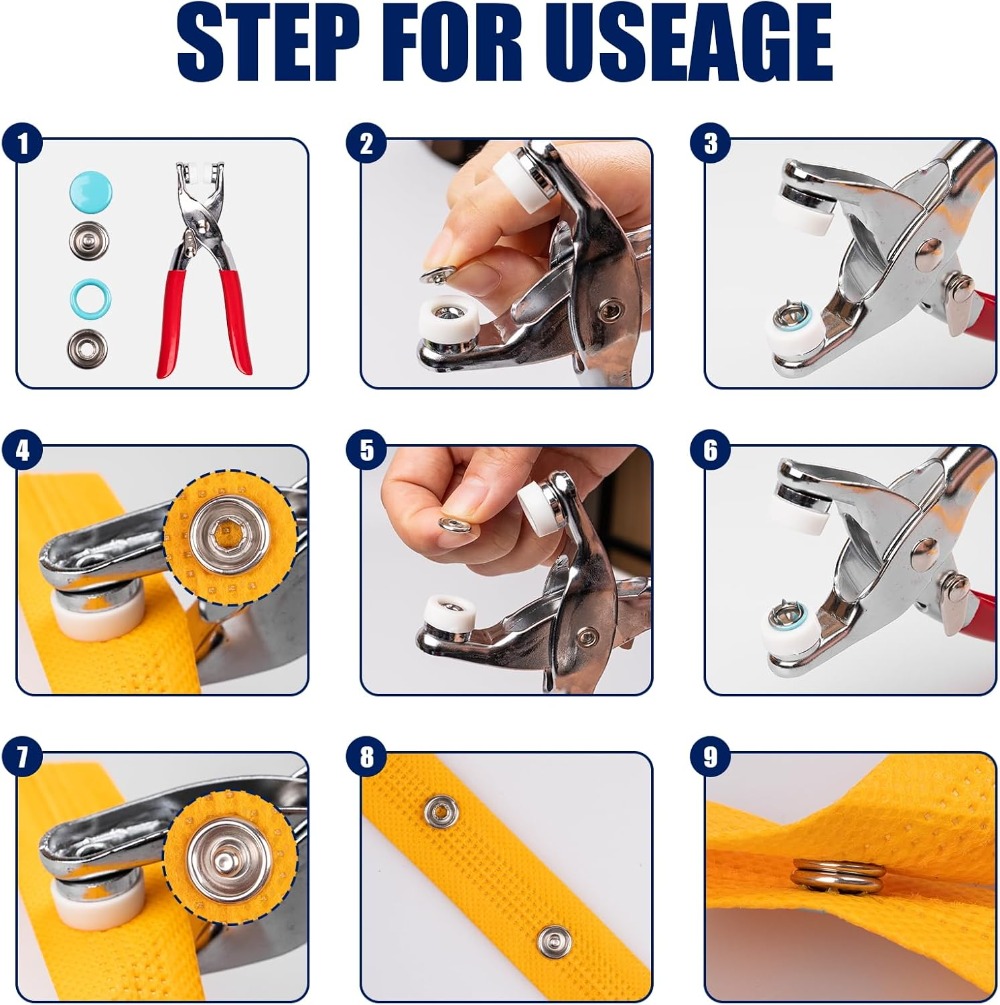 STEP FOR USEAGE

1

2

3

4

5

6

7

8

9